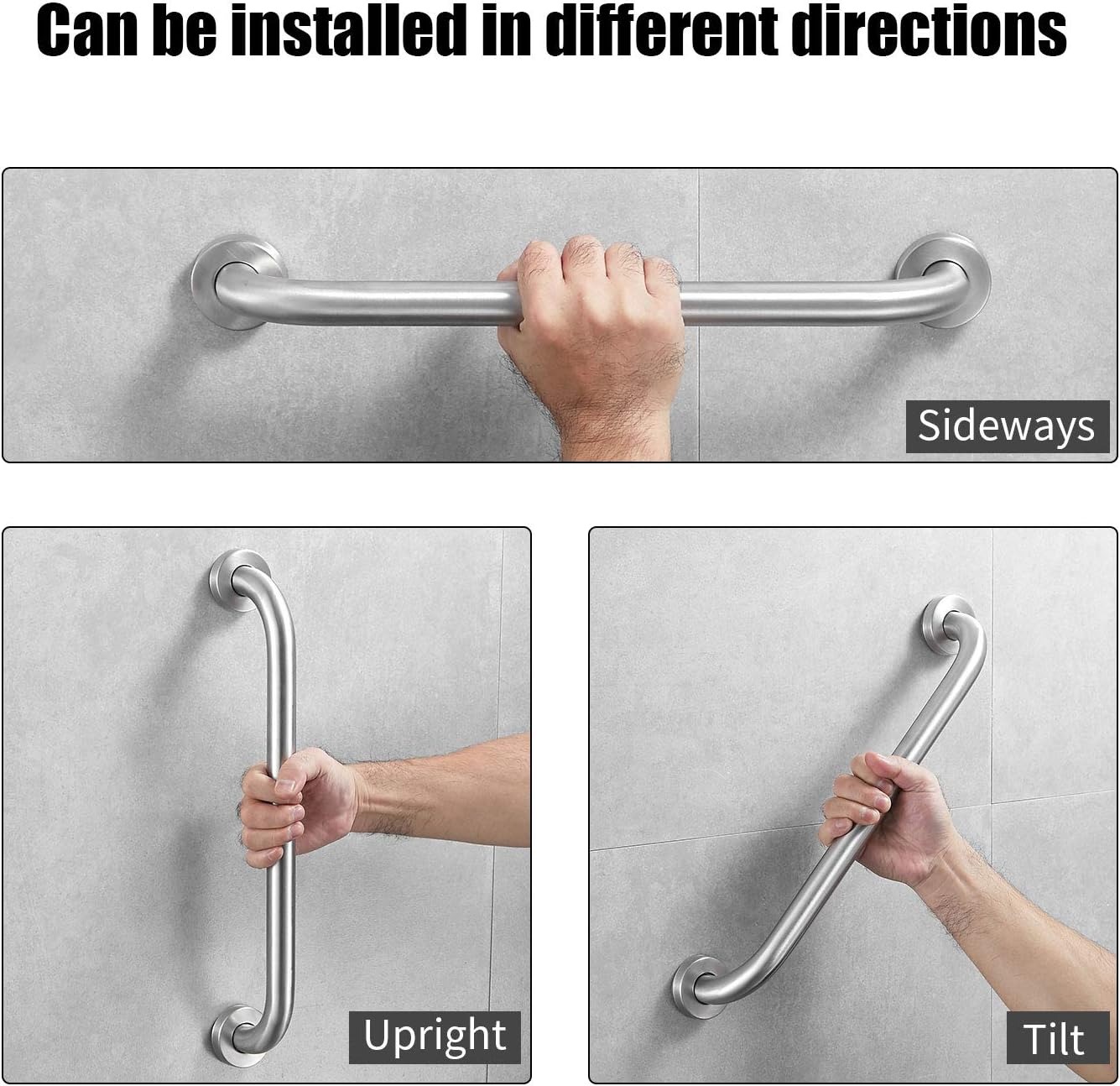 Can be installed in different directions

Sideways

Upright

Tilt