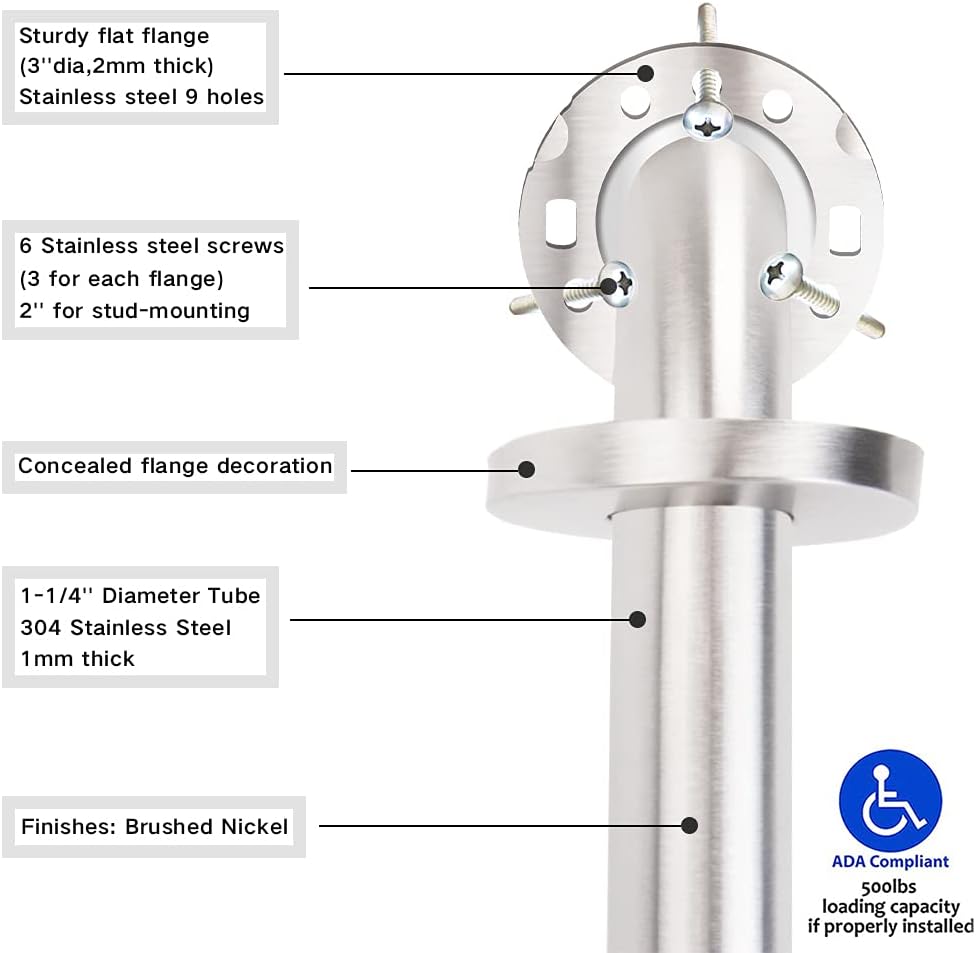 Sturdy flat flange
(3''dia,2mm thick)
Stainless steel 9 holes

6 Stainless steel screws
(3 for each flange)
2'' for stud-mounting

Concealed flange decoration

1-1/4'' Diameter Tube
304 Stainless Steel
1mm thick

Finishes: Brushed Nickel

ADA Compliant
500lbs
loading capacity
if properly installed