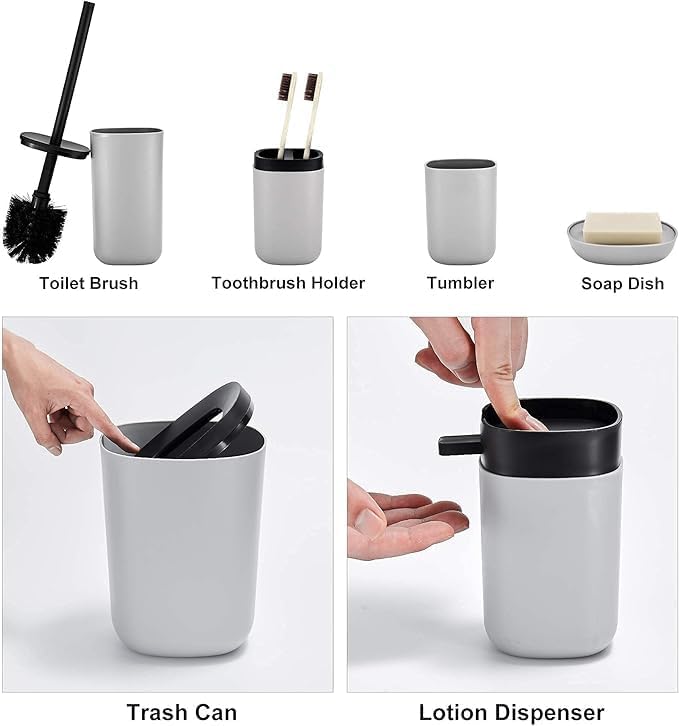 Toilet Brush

Toothbrush Holder

Tumbler

Soap Dish

Trash Can

Lotion Dispenser