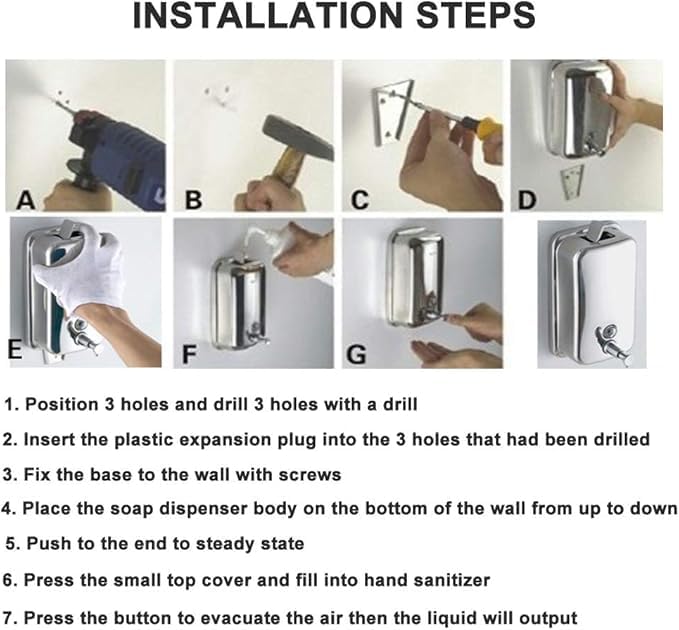 INSTALLATION STEPS

A

B

C

D

E

F

G

1. Position 3 holes and drill 3 holes with a drill

2. Insert the plastic expansion plug into the 3 holes that had been drilled

3. Fix the base to the wall with screws

4. Place the soap dispenser body on the bottom of the wall from up to down

5. Push to the end to steady state

6. Press the small top cover and fill into hand sanitizer

7. Press the button to evacuate the air then the liquid will output