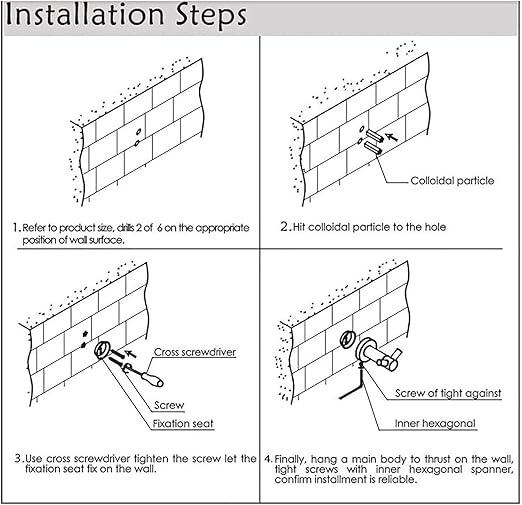 Installation Steps

1. Refer to product size, drills 2 of 6 on the appropriate position of wall surface.

Colloidal particle

2. Hit colloidal particle to the hole

Cross screwdriver

Screw

Fixation seat

3. Use cross screwdriver tighten the screw let the fixation seat fix on the wall.

Screw of tight against

Inner hexagonal

4. Finally, hang a main body to thrust on the wall, tight screws with inner hexagonal spanner, confirm installment is reliable.