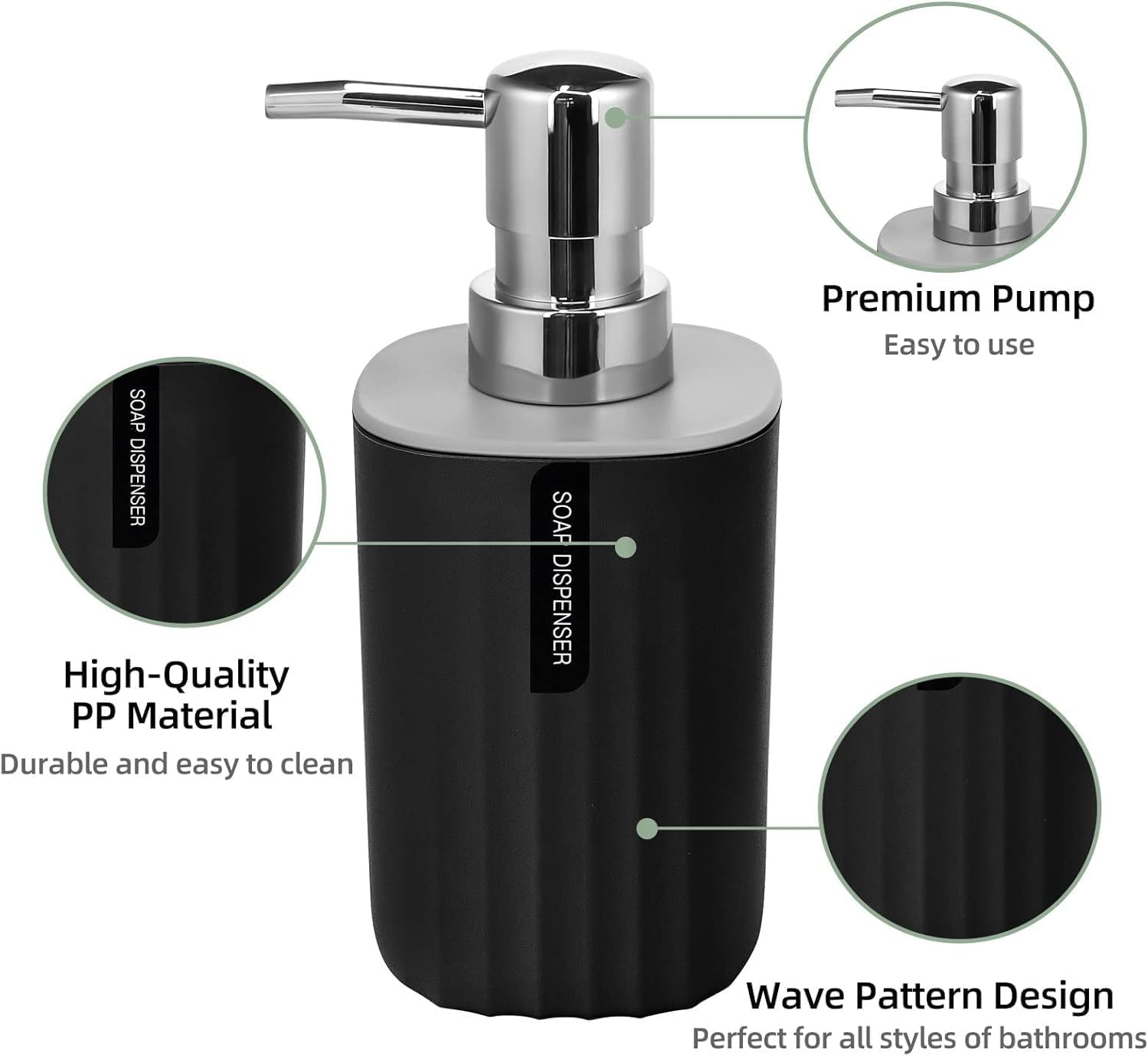 Premium Pump
Easy to use

SOAP DISPENSER

SOAP DISPENSER

High-Quality PP Material
Durable and easy to clean

Wave Pattern Design
Perfect for all styles of bathrooms