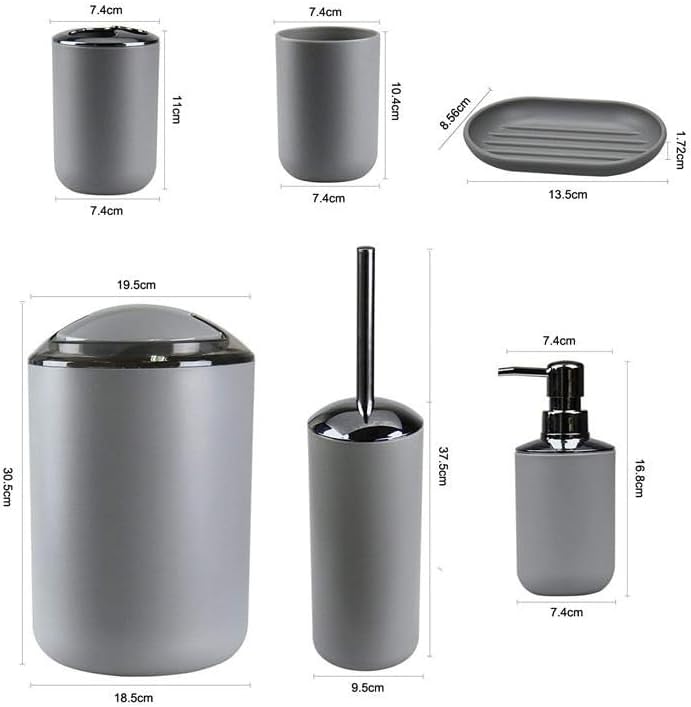 7.4cm
11cm
7.4cm
7.4cm
10.4cm
7.4cm
8.56cm
1.72cm
13.5cm
19.5cm
30.5cm
18.5cm
37.5cm
9.5cm
7.4cm
16.8cm
7.4cm